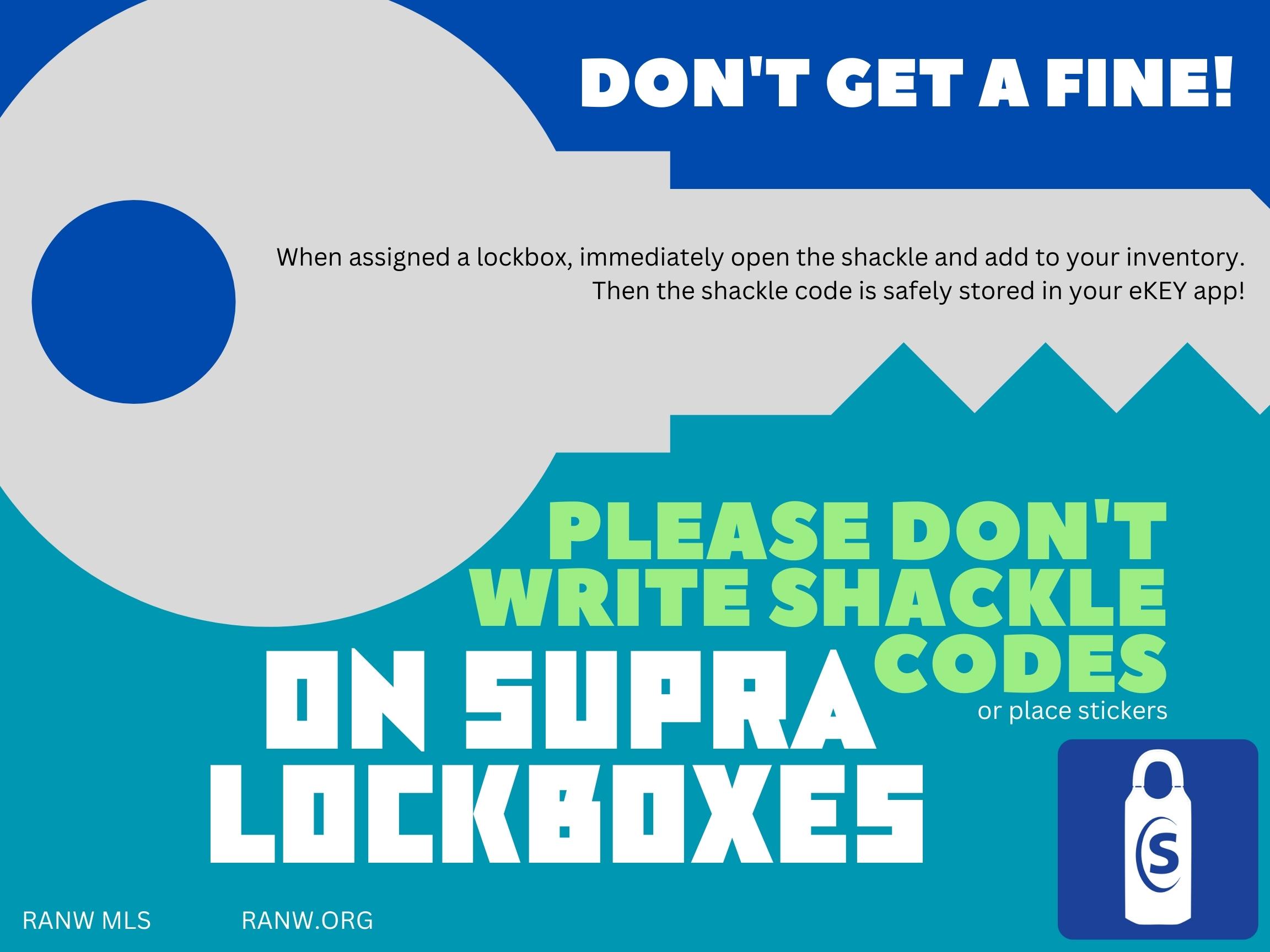 DON'T GET A FINE!

When assigned a lockbox, immediately open the shackle and add to your inventory. Then the shackle code is safely stored in your eKEY app!

PLEASE DON'T WRITE SHACKLE CODES

or place stickers

ON SUPRA LOCKBOXES

S

RANW MLS

RANW.ORG